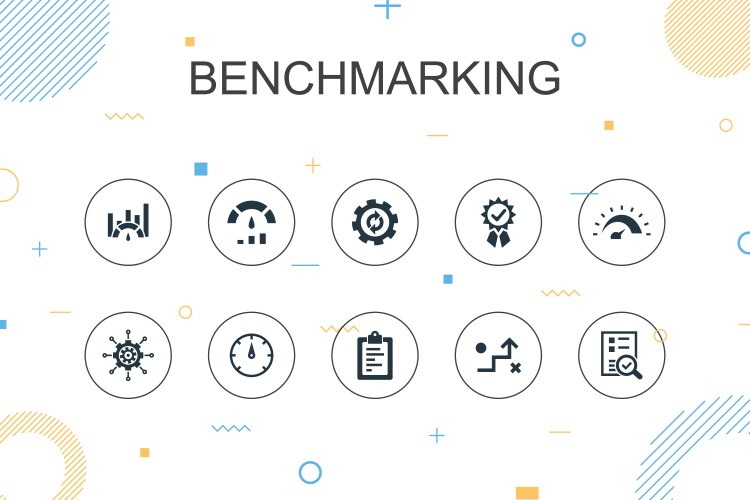 BENCHMARKING