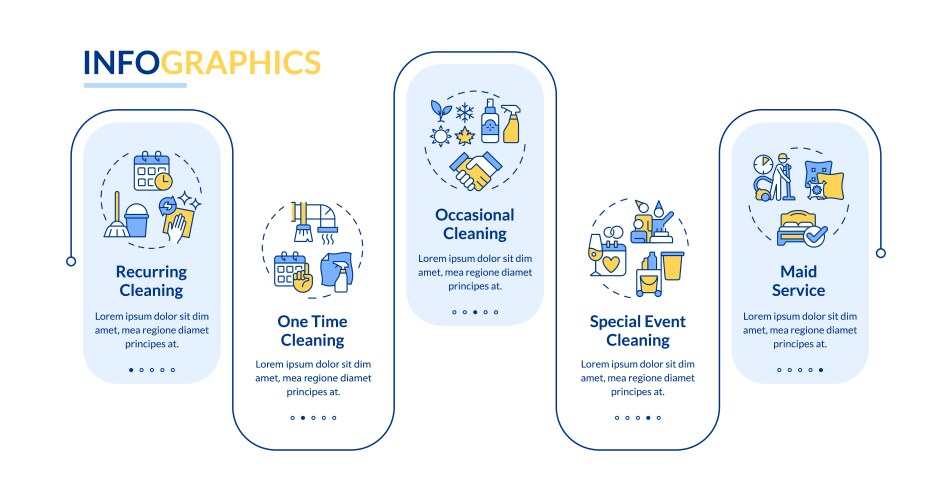 INFOGRAPHICS

Recurring Cleaning

Lorem ipsum dolor sit dim amet, mea regione diamet principes at.

One Time Cleaning

Lorem ipsum dolor sit dim amet, mea regione diamet principes at.

Occasional Cleaning

Lorem ipsum dolor sit dim amet, mea regione diamet principes at.

Special Event Cleaning

Lorem ipsum dolor sit dim amet, mea regione diamet principes at.

Maid Service

Lorem ipsum dolor sit dim amet, mea regione diamet principes at.