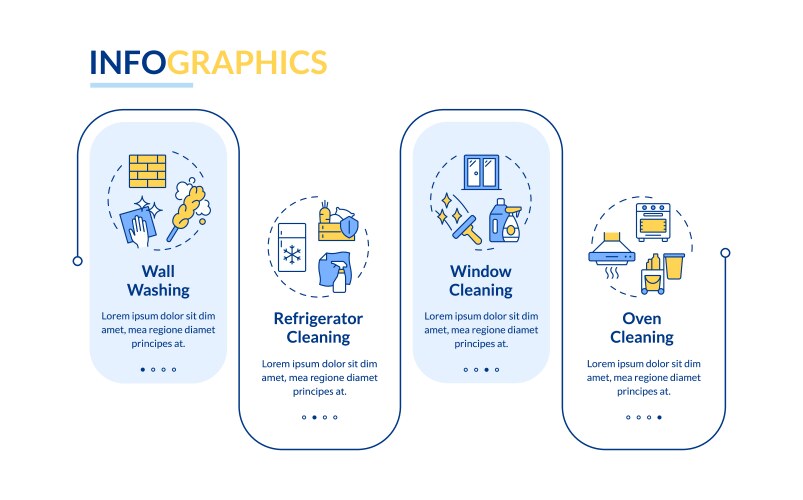 INFOGRAPHICS

Wall Washing

Lorem ipsum dolor sit dim amet, mea regione diamet principes at.

Refrigerator Cleaning

Lorem ipsum dolor sit dim amet, mea regione diamet principes at.

Window Cleaning

Lorem ipsum dolor sit dim amet, mea regione diamet principes at.

Oven Cleaning

Lorem ipsum dolor sit dim amet, mea regione diamet principes at.