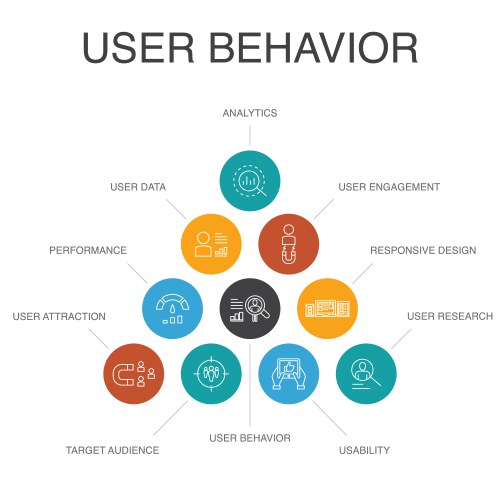 USER BEHAVIOR

ANALYTICS

USER DATA

USER ENGAGEMENT

PERFORMANCE

RESPONSIVE DESIGN

USER ATTRACTION

USER RESEARCH

TARGET AUDIENCE

USER BEHAVIOR

USABILITY