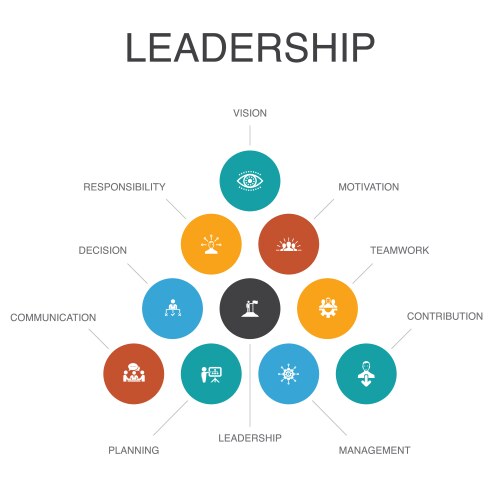 LEADERSHIP

VISION

RESPONSIBILITY

MOTIVATION

DECISION

TEAMWORK

COMMUNICATION

CONTRIBUTION

PLANNING

LEADERSHIP

MANAGEMENT