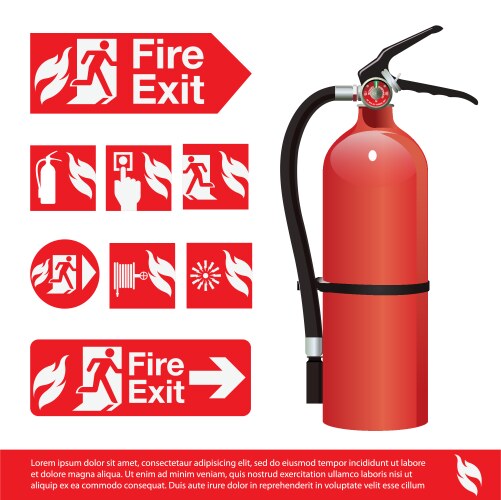 Fire Exit

Fire Exit

Lorem ipsum dolor sit amet, consectetaur adipisicing elit, sed do eiusmod tempor incididunt ut labore et dolore magna aliqua. Ut enim ad minim veniam, quis nostrud exercitation ullamco laboris nisi ut aliquip ex ea commodo consequat. Duis aute irure dolor in reprehenderit in voluptate velit esse cillum