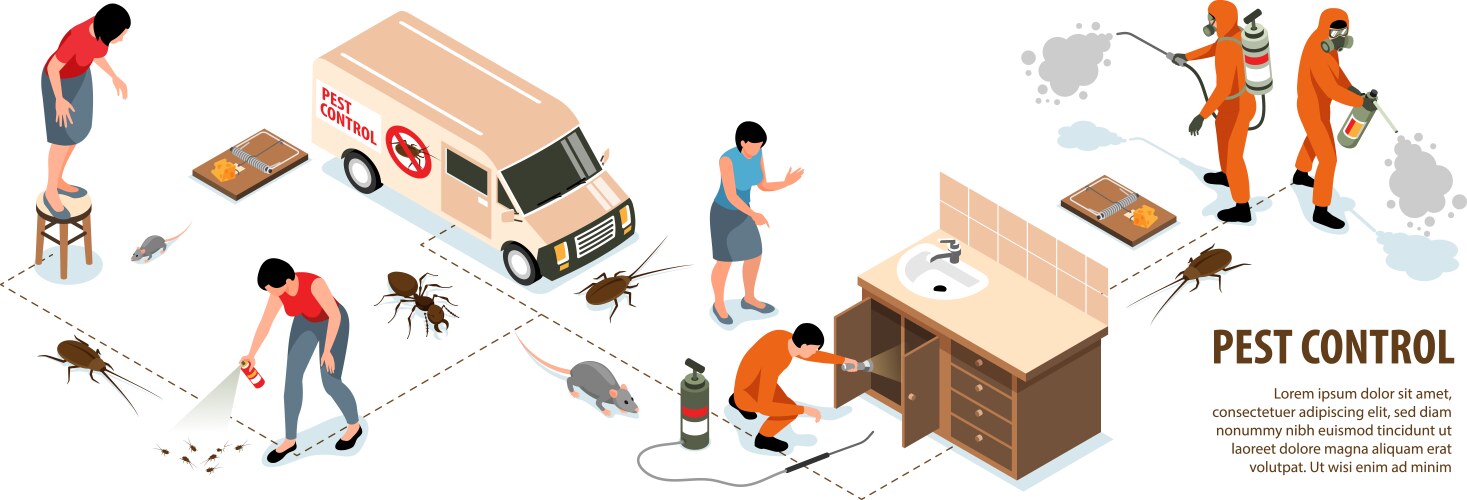 PEST CONTROL

PEST CONTROL

Lorem ipsum dolor sit amet, consectetuer adipiscing elit, sed diam nonummy nibh euismod tincidunt ut laoreet dolore magna aliquam erat volutpat. Ut wisi enim ad minim