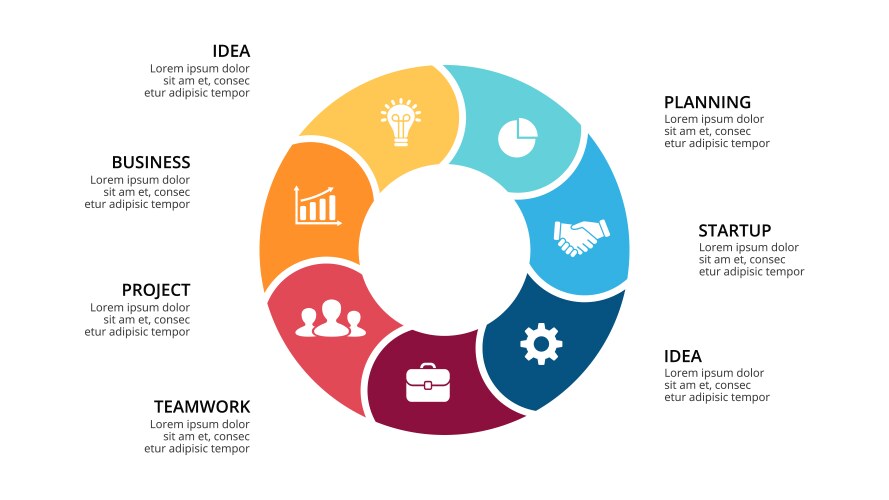 IDEA
Lorem ipsum dolor sit am et, consec etur adipisic tempor

BUSINESS
Lorem ipsum dolor sit am et, consec etur adipisic tempor

PROJECT
Lorem ipsum dolor sit am et, consec etur adipisic tempor

TEAMWORK
Lorem ipsum dolor sit am et, consec etur adipisic tempor

PLANNING
Lorem ipsum dolor sit am et, consec etur adipisic tempor

STARTUP
Lorem ipsum dolor sit am et, consec etur adipisic tempor

IDEA
Lorem ipsum dolor sit am et, consec etur adipisic tempor