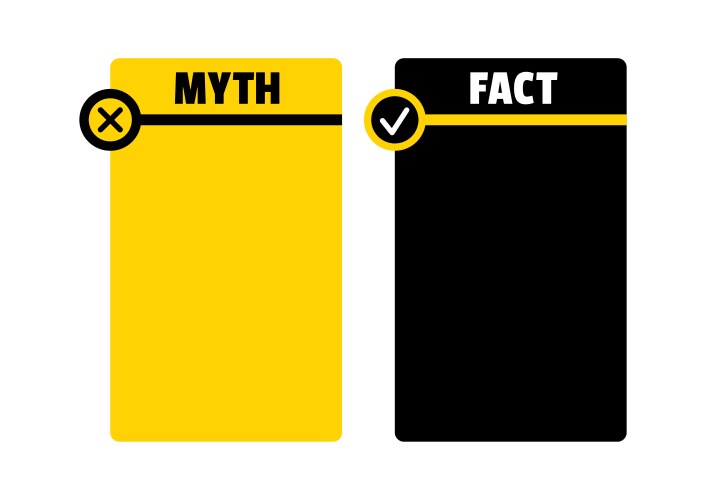 MYTH

FACT