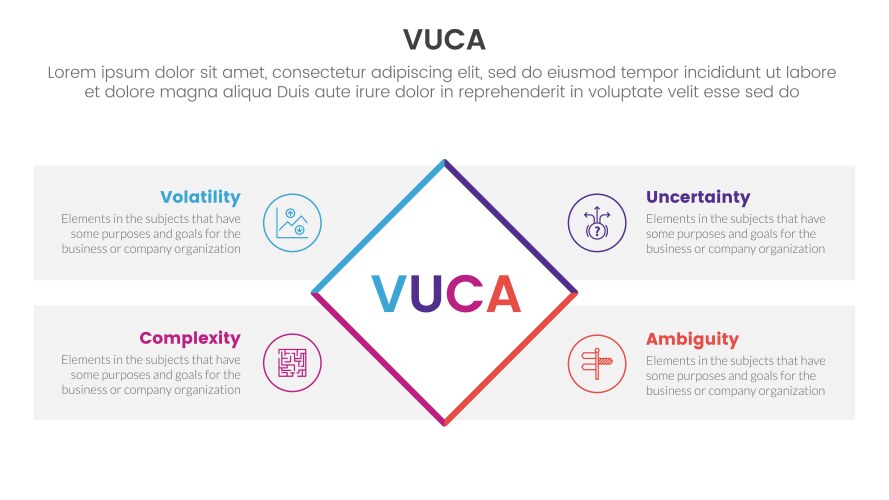 VUCA

Lorem ipsum dolor sit amet, consectetur adipiscing elit, sed do eiusmod tempor incididunt ut labore et dolore magna aliqua Duis aute irure dolor in reprehenderit in voluptate velit esse sed do

Volatility
Elements in the subjects that have some purposes and goals for the business or company organization

Uncertainty
Elements in the subjects that have some purposes and goals for the business or company organization

VUCA

Complexity
Elements in the subjects that have some purposes and goals for the business or company organization

Ambiguity
Elements in the subjects that have some purposes and goals for the business or company organization