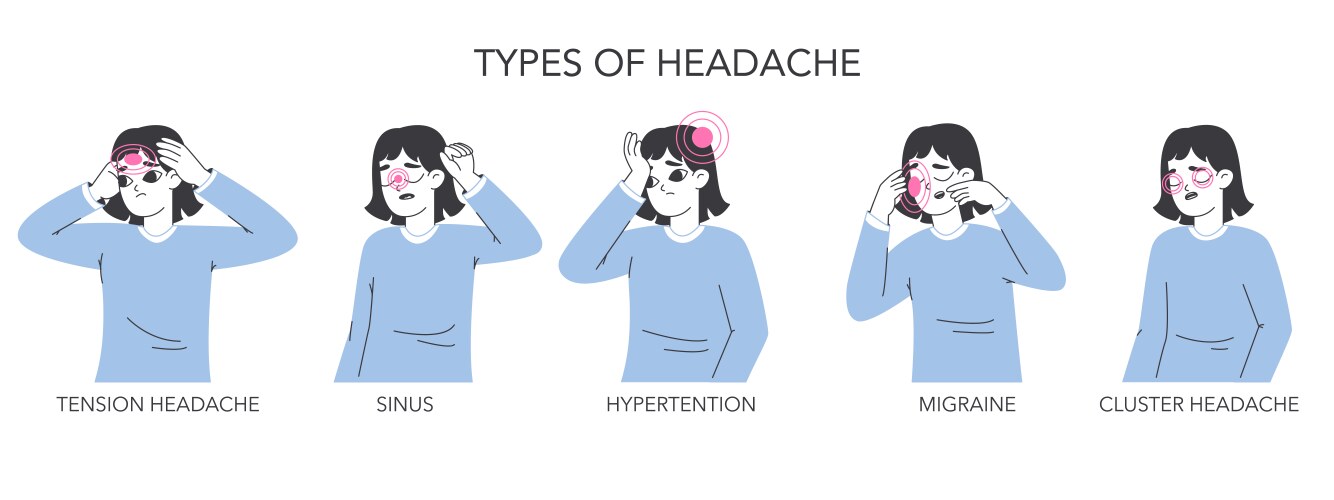 TYPES OF HEADACHE

TENSION HEADACHE

SINUS

HYPERTENTION

MIGRAINE

CLUSTER HEADACHE