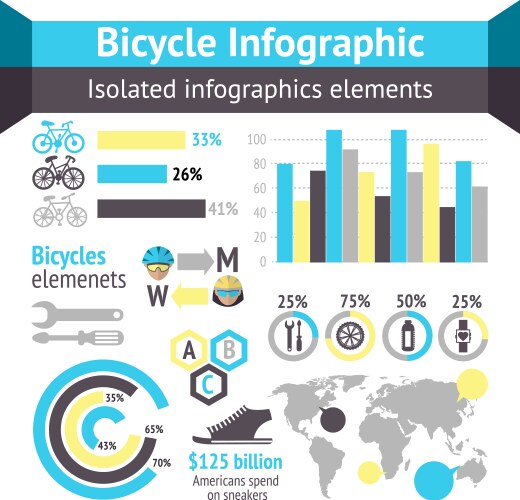 Bicycle Infographic

Isolated infographics elements

33%

26%

41%

100
80
60
40
20
0

Bicycles elemenets

M

W

25%
75%
50%
25%

A
B
C

35%
65%
43%
70%

$125 billion
Americans spend on sneakers