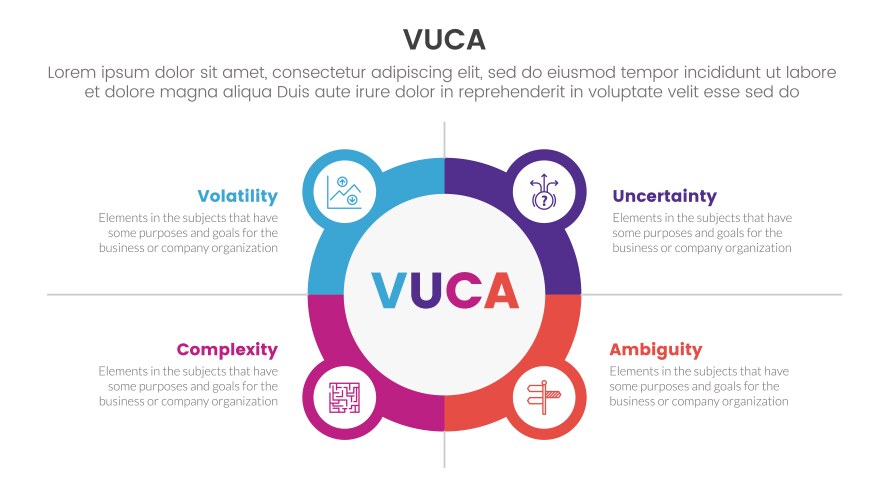 VUCA

Lorem ipsum dolor sit amet, consectetur adipiscing elit, sed do eiusmod tempor incididunt ut labore et dolore magna aliqua Duis aute irure dolor in reprehenderit in voluptate velit esse sed do

Volatility
Elements in the subjects that have some purposes and goals for the business or company organization

Uncertainty
Elements in the subjects that have some purposes and goals for the business or company organization

VUCA

Complexity
Elements in the subjects that have some purposes and goals for the business or company organization

Ambiguity
Elements in the subjects that have some purposes and goals for the business or company organization