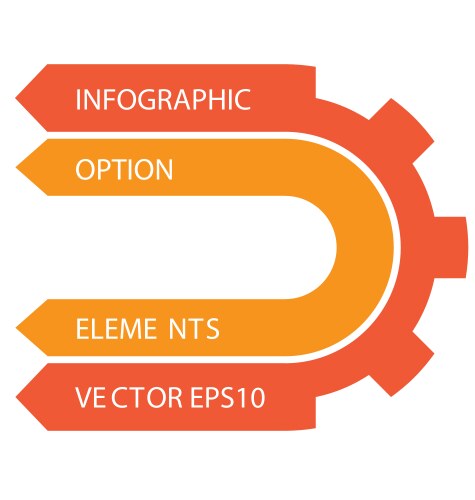 INFOGRAPHIC
OPTION
ELEME NTS
VE CTOR EPS10