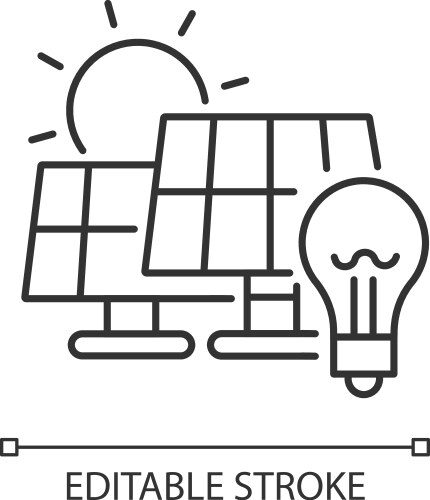 EDITABLE STROKE