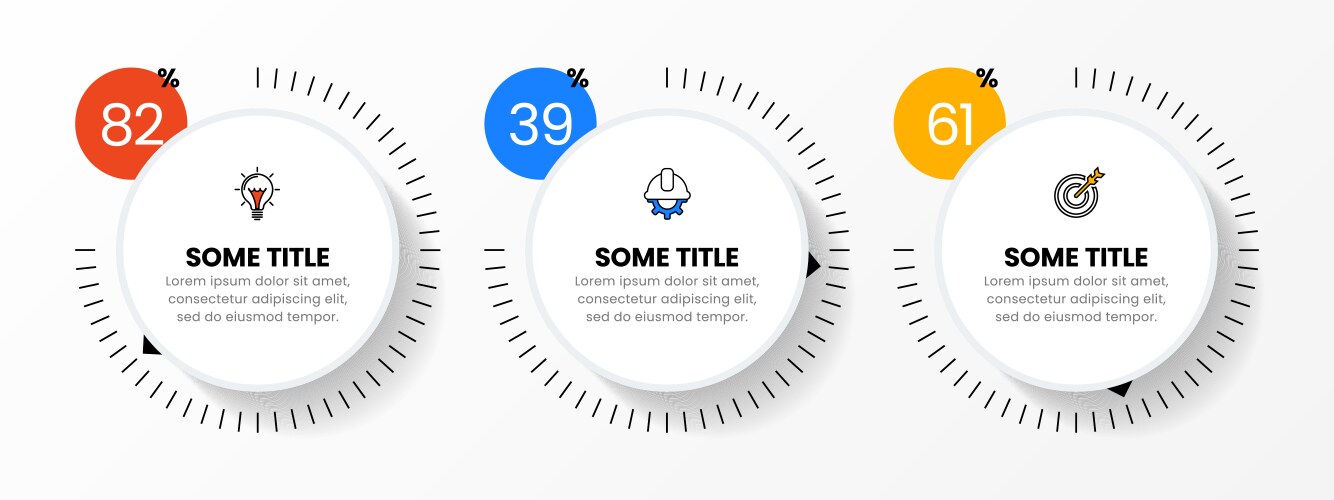 82 %

SOME TITLE

Lorem ipsum dolor sit amet, consectetur adipiscing elit, sed do eiusmod tempor.

39 %

SOME TITLE

Lorem ipsum dolor sit amet, consectetur adipiscing elit, sed do eiusmod tempor.

61 %

SOME TITLE

Lorem ipsum dolor sit amet, consectetur adipiscing elit, sed do eiusmod tempor.