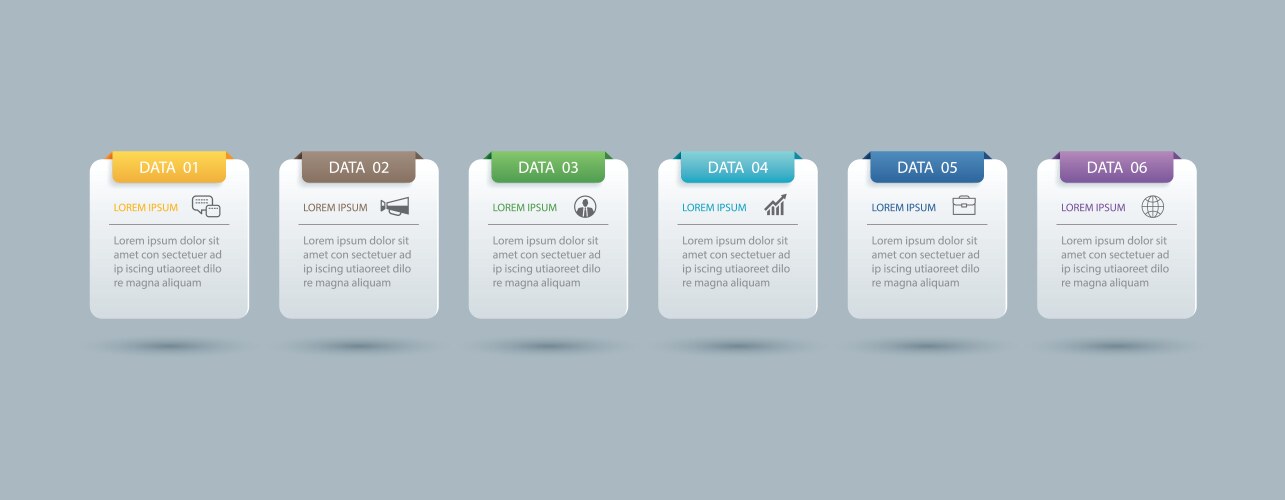 DATA 01

LOREM IPSUM

Lorem ipsum dolor sit amet con sectetuer ad ip iscing utiaoreet dilo re magna aliquam

DATA 02

LOREM IPSUM

Lorem ipsum dolor sit amet con sectetuer ad ip iscing utiaoreet dilo re magna aliquam

DATA 03

LOREM IPSUM

Lorem ipsum dolor sit amet con sectetuer ad ip iscing utiaoreet dilo re magna aliquam

DATA 04

LOREM IPSUM

Lorem ipsum dolor sit amet con sectetuer ad ip iscing utiaoreet dilo re magna aliquam

DATA 05

LOREM IPSUM

Lorem ipsum dolor sit amet con sectetuer ad ip iscing utiaoreet dilo re magna aliquam

DATA 06

LOREM IPSUM

Lorem ipsum dolor sit amet con sectetuer ad ip iscing utiaoreet dilo re magna aliquam