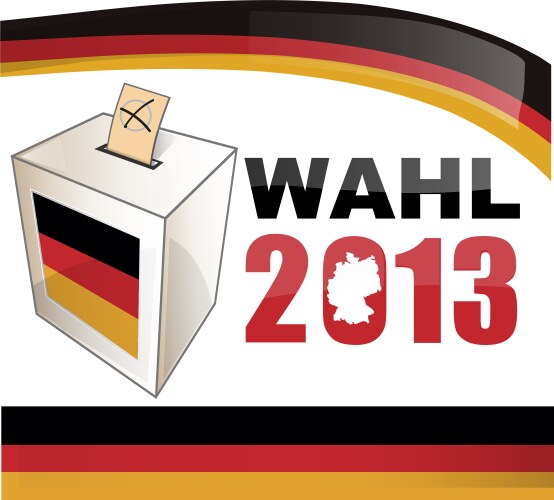 WAHL
2013