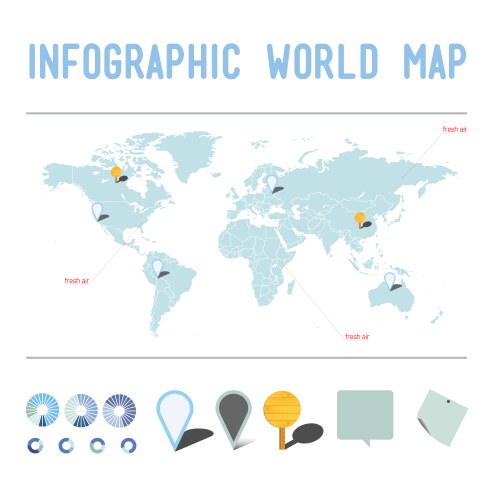 INFOGRAPHIC WORLD MAP

fresh air

fresh air

fresh air