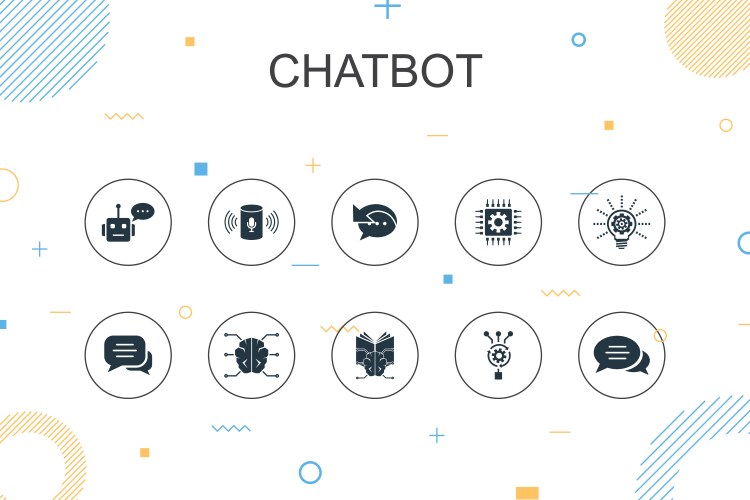 CHATBOT