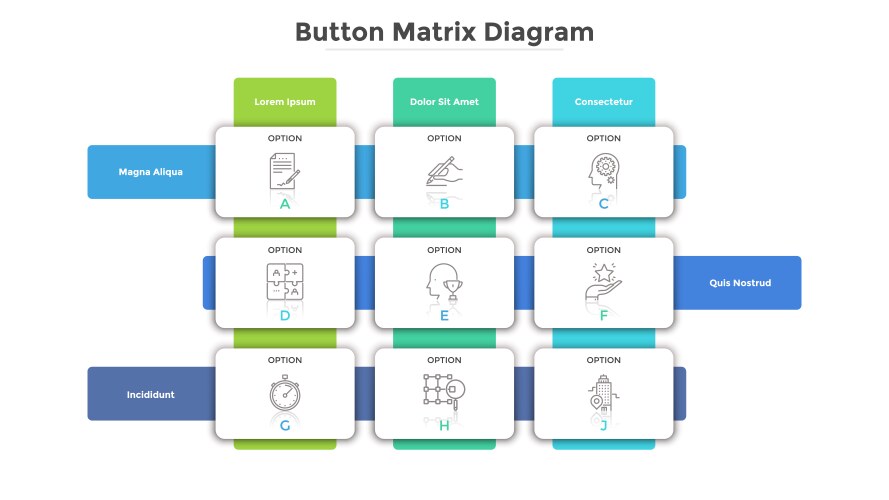 Button Matrix Diagram

Lorem Ipsum

Dolor Sit Amet

Consectetur

Magna Aliqua

OPTION
A

OPTION
B

OPTION
C

OPTION
D

OPTION
E

OPTION
F

Quis Nostrud

Incididunt

OPTION
G

OPTION
H

OPTION
J