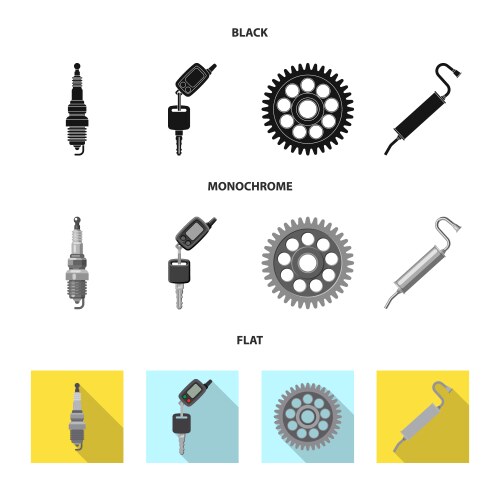 BLACK

MONOCHROME

FLAT