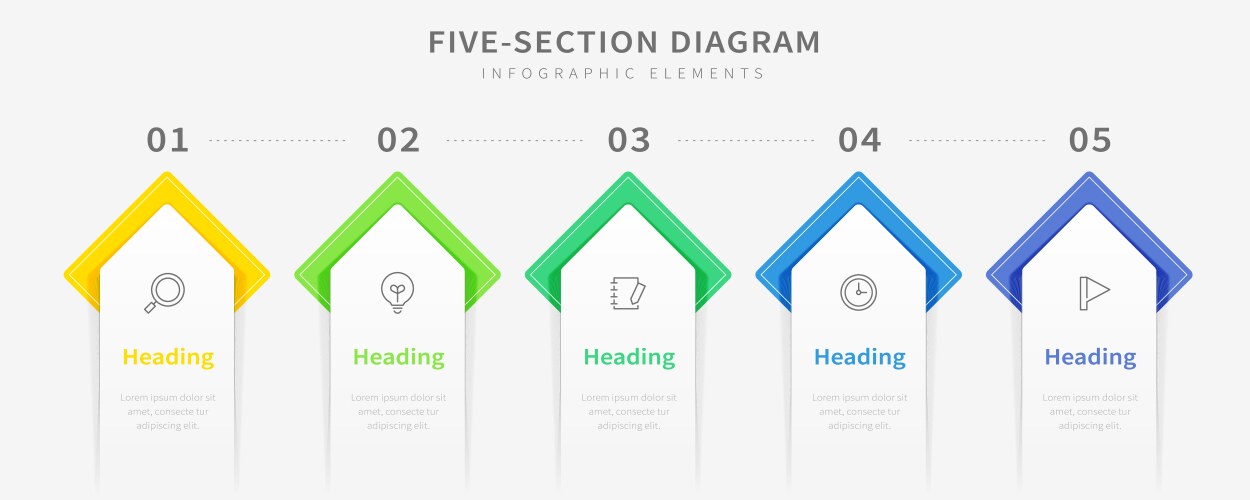 FIVE-SECTION DIAGRAM
INFOGRAPHIC ELEMENTS

01

Heading

Lorem ipsum dolor sit amet, consecte tur adipiscing elit.

02

Heading

Lorem ipsum dolor sit amet, consecte tur adipiscing elit.

03

Heading

Lorem ipsum dolor sit amet, consecte tur adipiscing elit.

04

Heading

Lorem ipsum dolor sit amet, consecte tur adipiscing elit.

05

Heading

Lorem ipsum dolor sit amet, consecte tur adipiscing elit.