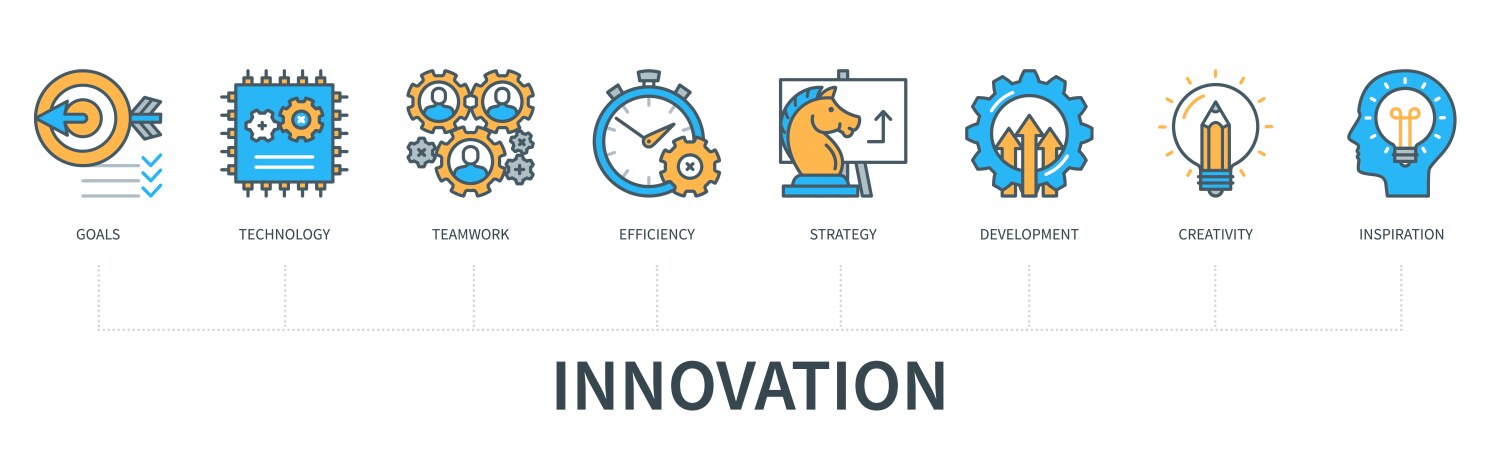 GOALS TECHNOLOGY TEAMWORK EFFICIENCY STRATEGY DEVELOPMENT CREATIVITY INSPIRATION

INNOVATION