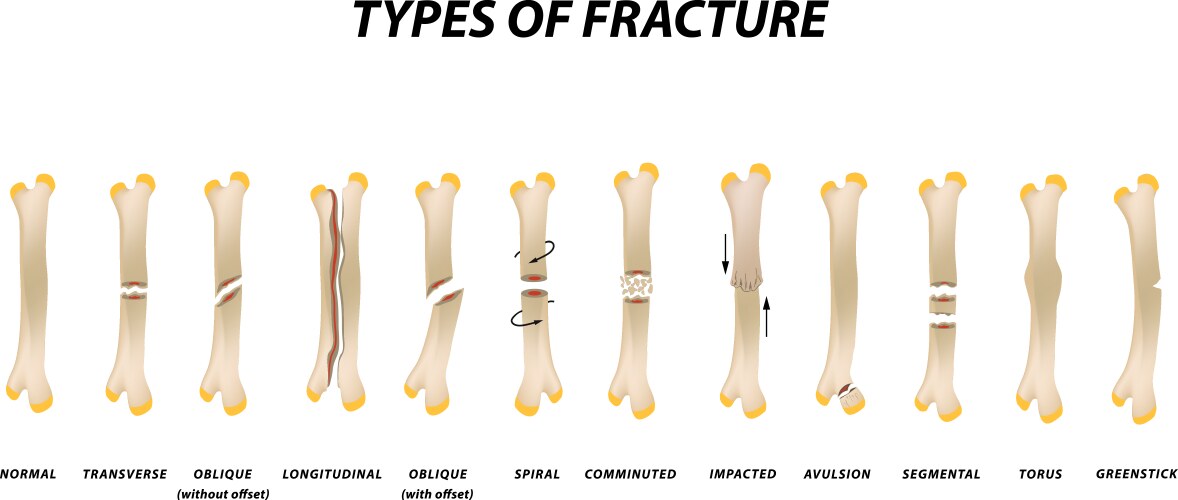 TYPES OF FRACTURE

NORMAL

TRANSVERSE

OBLIQUE
(without offset)

LONGITUDINAL

OBLIQUE
(with offset)

SPIRAL

COMMINUTED

IMPACTED

AVULSION

SEGMENTAL

TORUS

GREENSTICK