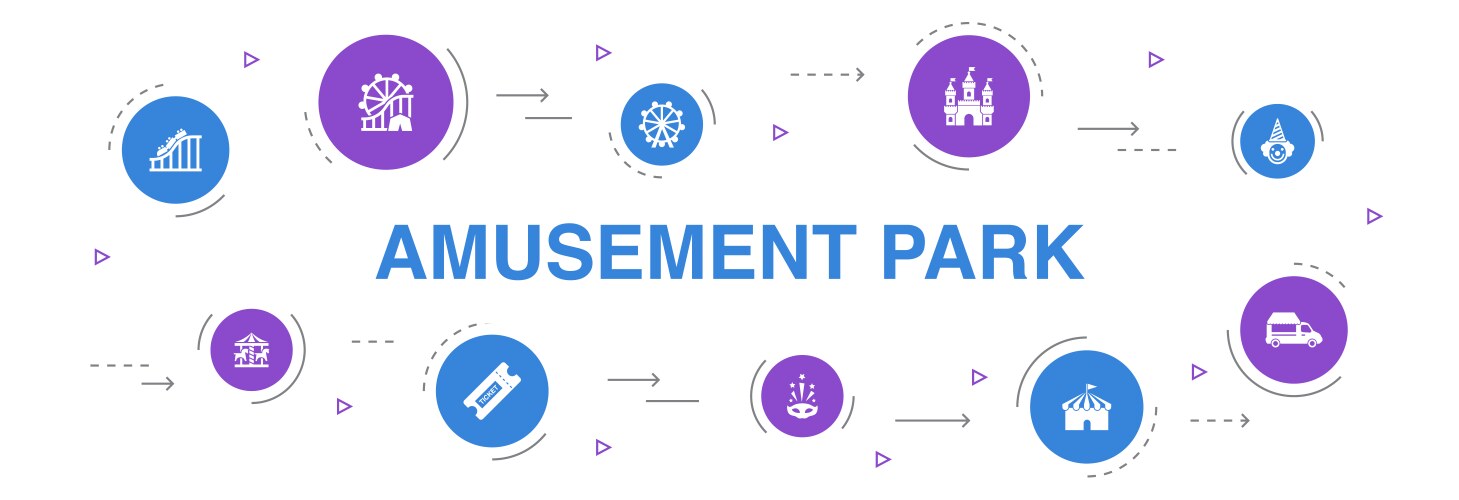 AMUSEMENT PARK

TICKET