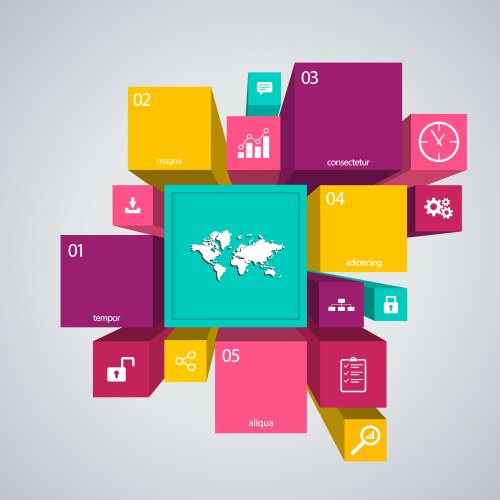 02
magna

03
consectetur

04
adipiscing

01
tempor

05
aliqua