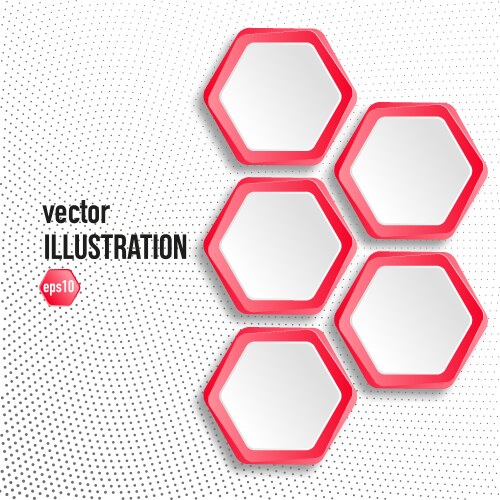 vector
ILLUSTRATION
eps10