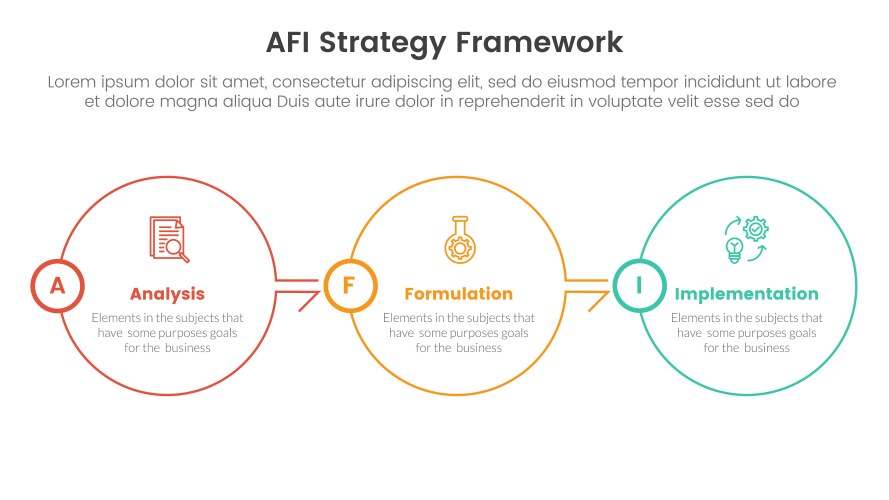 AFI Strategy Framework

Lorem ipsum dolor sit amet, consectetur adipiscing elit, sed do eiusmod tempor incididunt ut labore et dolore magna aliqua Duis aute irure dolor in reprehenderit in voluptate velit esse sed do

A

Analysis

Elements in the subjects that have some purposes goals for the business

F

Formulation

Elements in the subjects that have some purposes goals for the business

I

Implementation

Elements in the subjects that have some purposes goals for the business