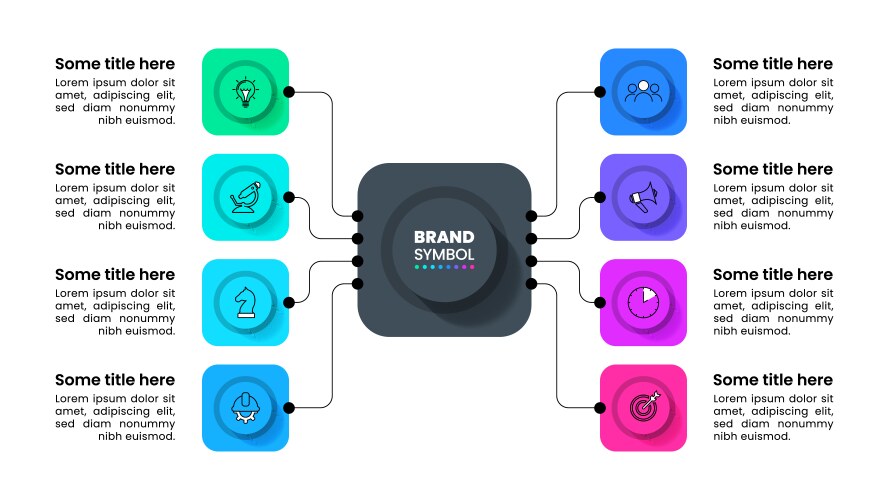 Some title here
Lorem ipsum dolor sit amet, adipiscing elit, sed diam nonummy nibh euismod.

Some title here
Lorem ipsum dolor sit amet, adipiscing elit, sed diam nonummy nibh euismod.

Some title here
Lorem ipsum dolor sit amet, adipiscing elit, sed diam nonummy nibh euismod.

Some title here
Lorem ipsum dolor sit amet, adipiscing elit, sed diam nonummy nibh euismod.

BRAND
SYMBOL

Some title here
Lorem ipsum dolor sit amet, adipiscing elit, sed diam nonummy nibh euismod.

Some title here
Lorem ipsum dolor sit amet, adipiscing elit, sed diam nonummy nibh euismod.

Some title here
Lorem ipsum dolor sit amet, adipiscing elit, sed diam nonummy nibh euismod.

Some title here
Lorem ipsum dolor sit amet, adipiscing elit, sed diam nonummy nibh euismod.