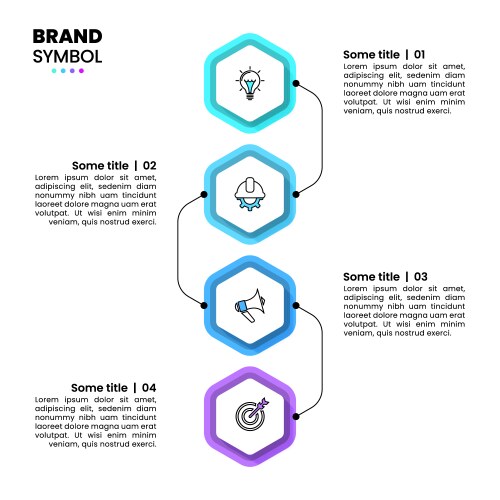 BRAND
SYMBOL

Some title | 01
Lorem ipsum dolor sit amet, adipiscing elit, sedenim diam nonummy nibh uam tincidunt laoreet dolore magna uam erat volutpat. Ut wisi enim minim veniam, quis nostrud exerci.

Some title | 02
Lorem ipsum dolor sit amet, adipiscing elit, sedenim diam nonummy nibh uam tincidunt laoreet dolore magna uam erat volutpat. Ut wisi enim minim veniam, quis nostrud exerci.

Some title | 03
Lorem ipsum dolor sit amet, adipiscing elit, sedenim diam nonummy nibh uam tincidunt laoreet dolore magna uam erat volutpat. Ut wisi enim minim veniam, quis nostrud exerci.

Some title | 04
Lorem ipsum dolor sit amet, adipiscing elit, sedenim diam nonummy nibh uam tincidunt laoreet dolore magna uam erat volutpat. Ut wisi enim minim veniam, quis nostrud exerci.