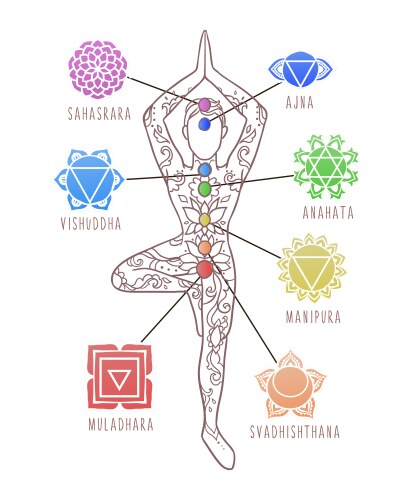 SAHASRARA

AJNA

VISHUDDHA

ANAHATA

MANIPURA

MULADHARA

SVADHISHTHANA