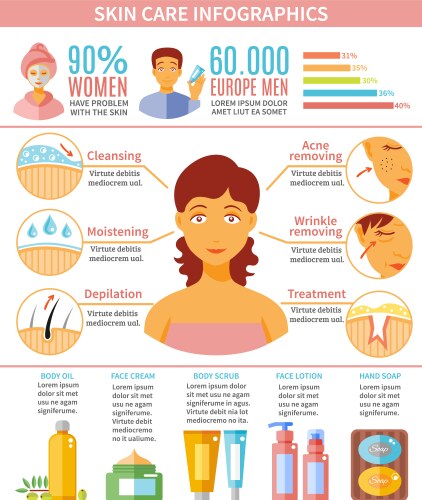 SKIN CARE INFOGRAPHICS

90%
WOMEN
HAVE PROBLEM WITH THE SKIN

60.000
EUROPE MEN
LOREM IPSUM DOLOR AMET LIUT EA SOMET

31%
35%
30%
36%
40%

Cleansing
Virtute debitis mediocrem ual.

Moistening
Virtute debitis mediocrem ual.

Depilation
Virtute debitis mediocrem ual.

Acne removing
Virtute debitis mediocrem ual.

Wrinkle removing
Virtute debitis mediocrem ual.

Treatment
Virtute debitis mediocrem ual.

BODY OIL
Lorem ipsum dolor sit met usu ne agam signiferume.

FACE CREAM
Lorem ipsum dolor sit met usu ne agam signiferume. Virtute debit mediocremo no it ualiume.

BODY SCRUB
Lorem ipsum dolor sit met usu ne agam signiferume in agus. Virtute debit nia lot mediocremo no ita.

FACE LOTION
Lorem ipsum dolor sit met usu ne agam signiferume.

HAND SOAP
Lorem ipsum dolor sit met usu ne agam signiferume.

Soap
Soap