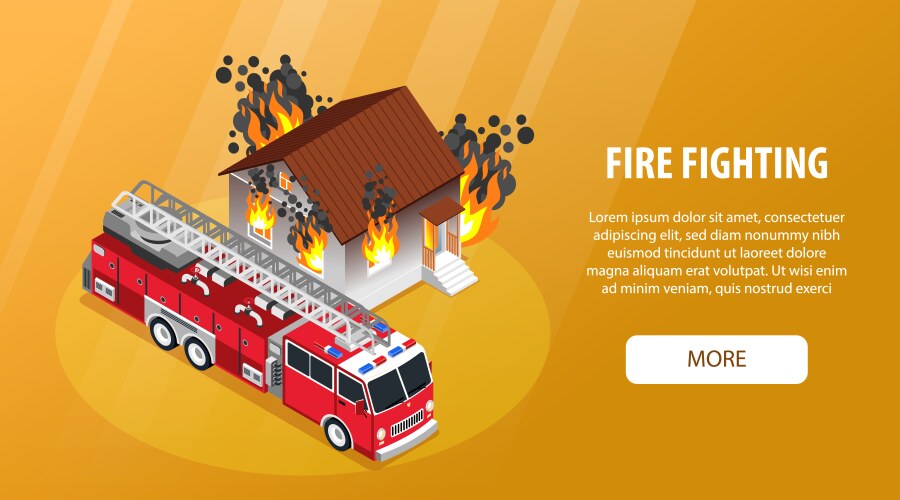 FIRE FIGHTING

Lorem ipsum dolor sit amet, consectetuer adipiscing elit, sed diam nonummy nibh euismod tincidunt ut laoreet dolore magna aliquam erat volutpat. Ut wisi enim ad minim veniam, quis nostrud exerci

MORE