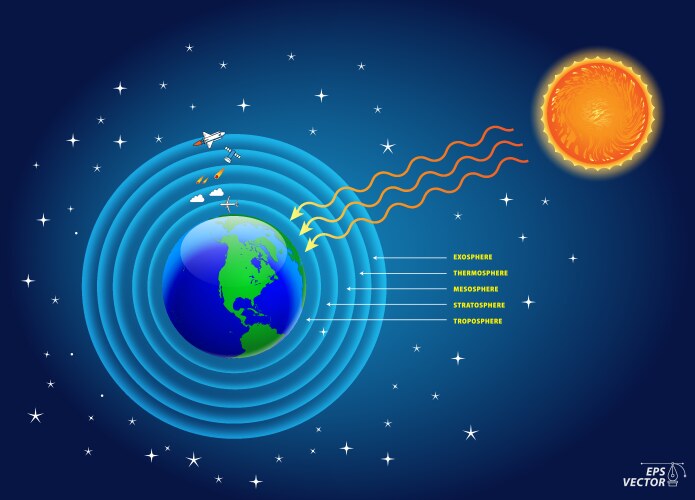 EXOSPHERE
THERMOSPHERE
MESOSPHERE
STRATOSPHERE
TROPOSPHERE

EPS
VECTOR