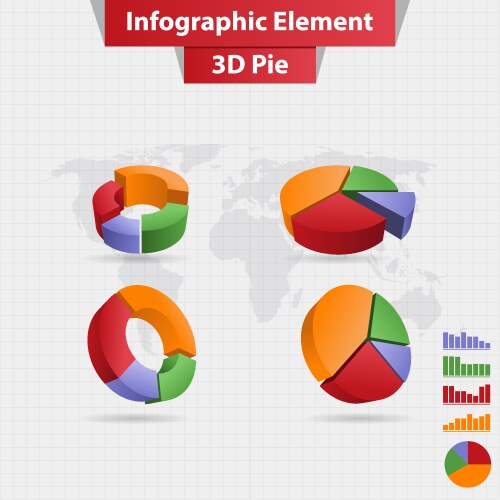 Infographic Element

3D Pie