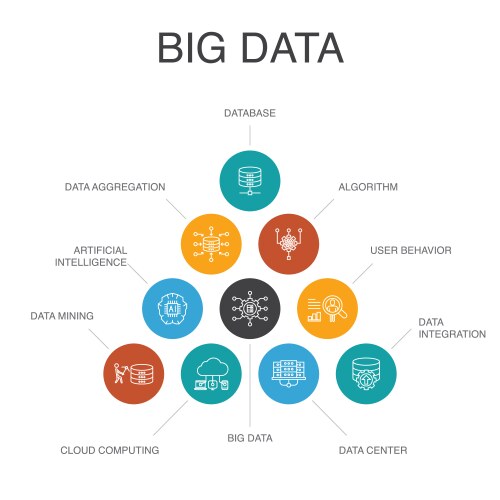 BIG DATA

DATABASE

DATA AGGREGATION

ALGORITHM

ARTIFICIAL INTELLIGENCE

USER BEHAVIOR

AI

DATA MINING

DATA INTEGRATION

CLOUD COMPUTING

BIG DATA

DATA CENTER