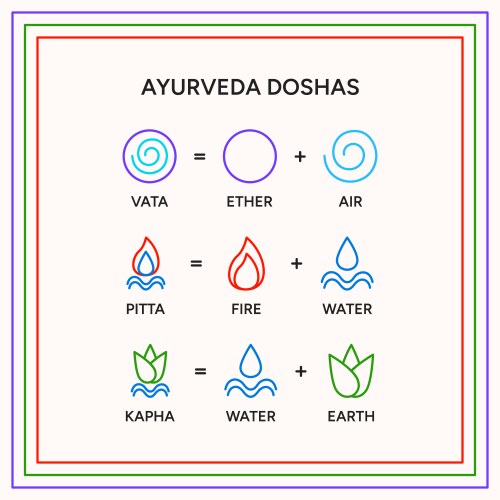 AYURVEDA DOSHAS

= +

VATA ETHER AIR

= +

PITTA FIRE WATER

= +

KAPHA WATER EARTH