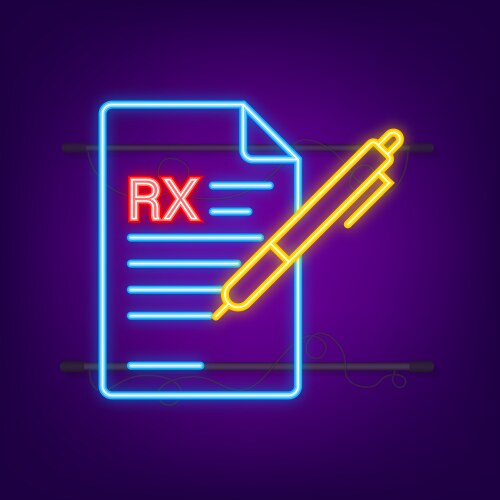 RX