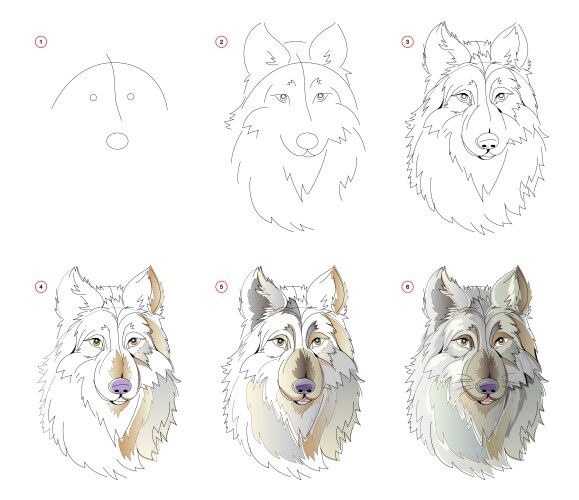 1
2
3
4
5
6