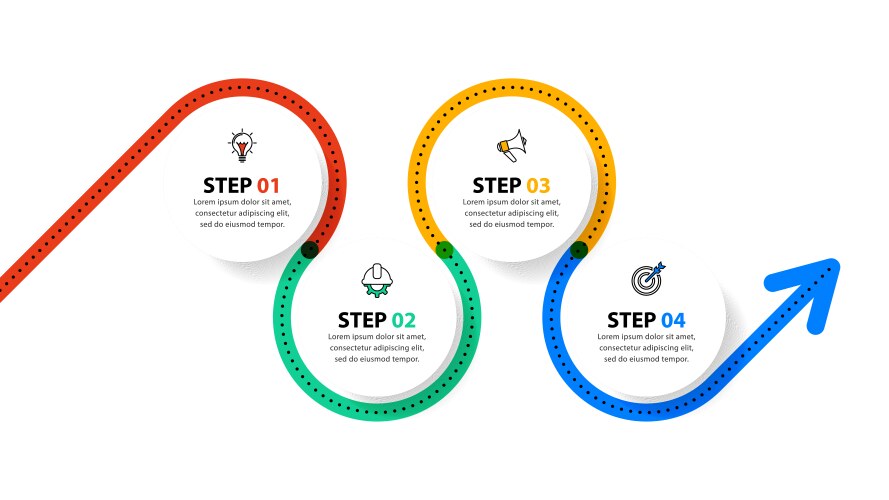 STEP 01
Lorem ipsum dolor sit amet, consectetur adipiscing elit, sed do eiusmod tempor.

STEP 02
Lorem ipsum dolor sit amet, consectetur adipiscing elit, sed do eiusmod tempor.

STEP 03
Lorem ipsum dolor sit amet, consectetur adipiscing elit, sed do eiusmod tempor.

STEP 04
Lorem ipsum dolor sit amet, consectetur adipiscing elit, sed do eiusmod tempor.