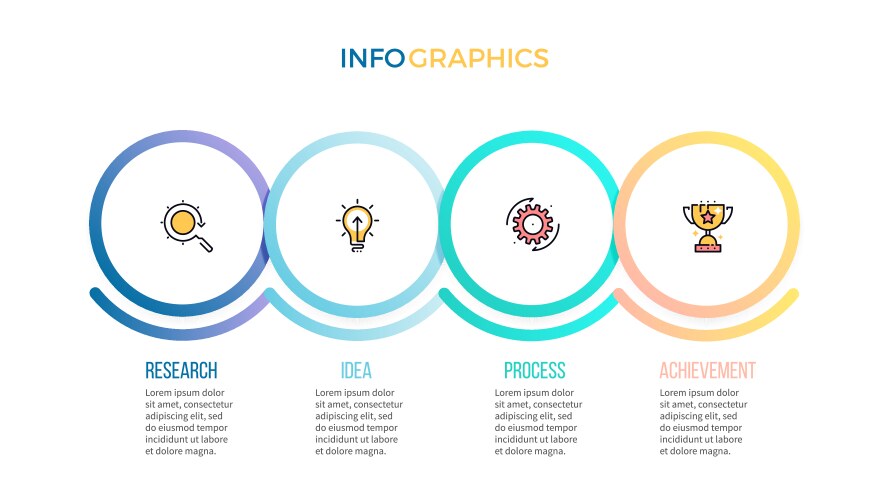 INFOGRAPHICS

RESEARCH

Lorem ipsum dolor sit amet, consectetur adipiscing elit, sed do eiusmod tempor incididunt ut labore et dolore magna.

IDEA

Lorem ipsum dolor sit amet, consectetur adipiscing elit, sed do eiusmod tempor incididunt ut labore et dolore magna.

PROCESS

Lorem ipsum dolor sit amet, consectetur adipiscing elit, sed do eiusmod tempor incididunt ut labore et dolore magna.

ACHIEVEMENT

Lorem ipsum dolor sit amet, consectetur adipiscing elit, sed do eiusmod tempor incididunt ut labore et dolore magna.