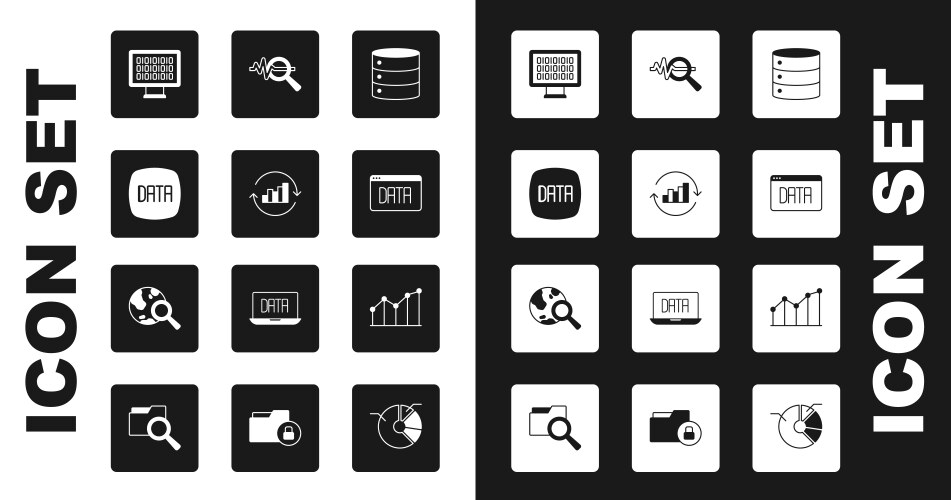 ICON SET

DATA

DATA

DATA

DATA

DATA

DATA

ICON SET