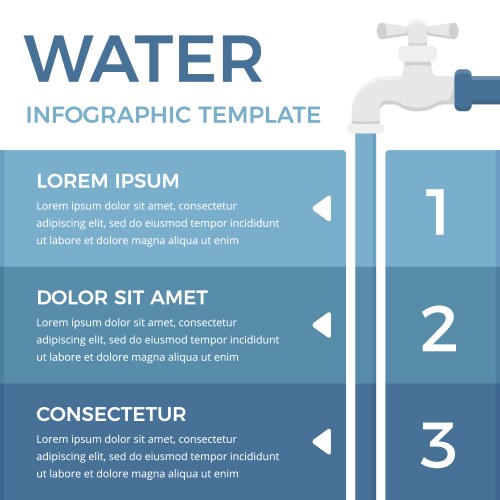 WATER

INFOGRAPHIC TEMPLATE

LOREM IPSUM

Lorem ipsum dolor sit amet, consectetur adipiscing elit, sed do eiusmod tempor incididunt ut labore et dolore magna aliqua ut enim

1

DOLOR SIT AMET

Lorem ipsum dolor sit amet, consectetur adipiscing elit, sed do eiusmod tempor incididunt ut labore et dolore magna aliqua ut enim

2

CONSECTETUR

Lorem ipsum dolor sit amet, consectetur adipiscing elit, sed do eiusmod tempor incididunt ut labore et dolore magna aliqua ut enim

3