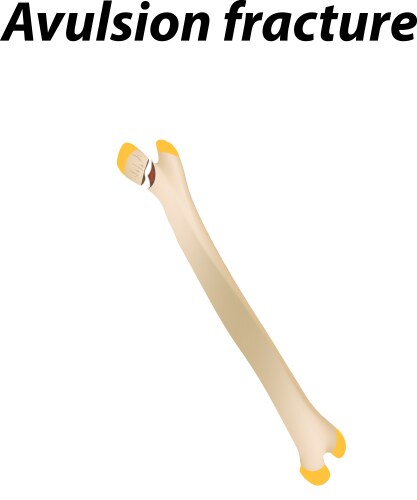 Avulsion fracture