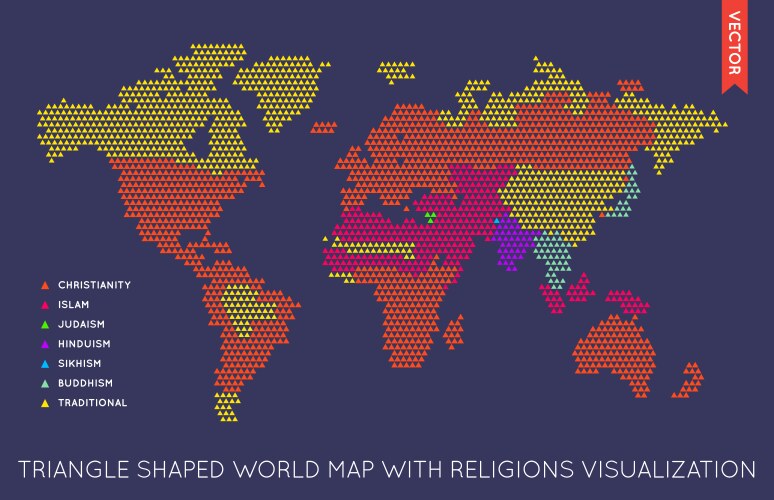 VECTOR

CHRISTIANITY
ISLAM
JUDAISM
HINDUISM
SIKHISM
BUDDHISM
TRADITIONAL

TRIANGLE SHAPED WORLD MAP WITH RELIGIONS VISUALIZATION