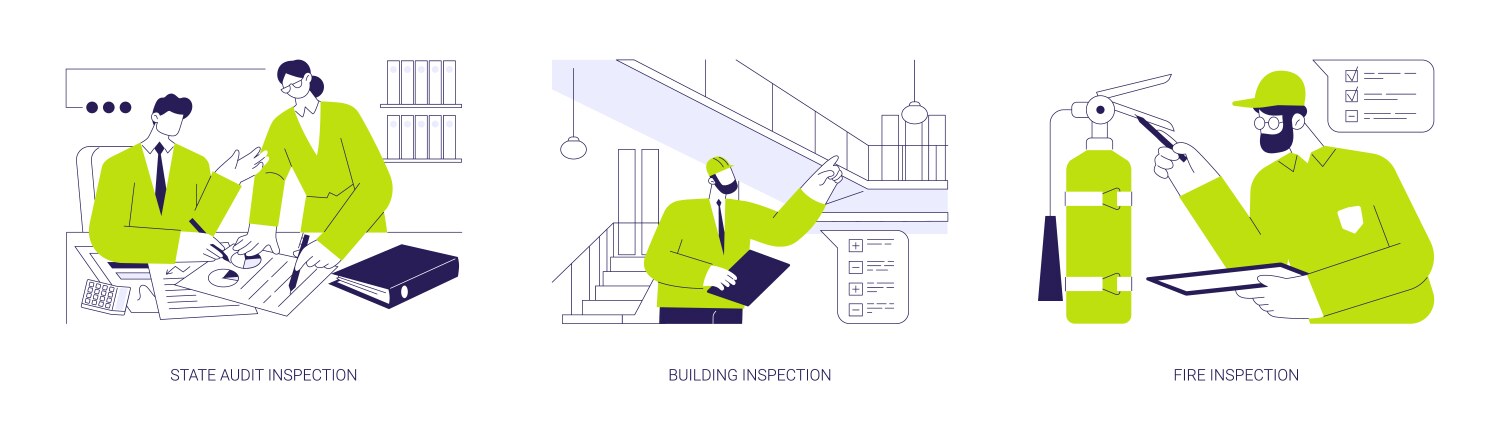 STATE AUDIT INSPECTION

BUILDING INSPECTION

FIRE INSPECTION