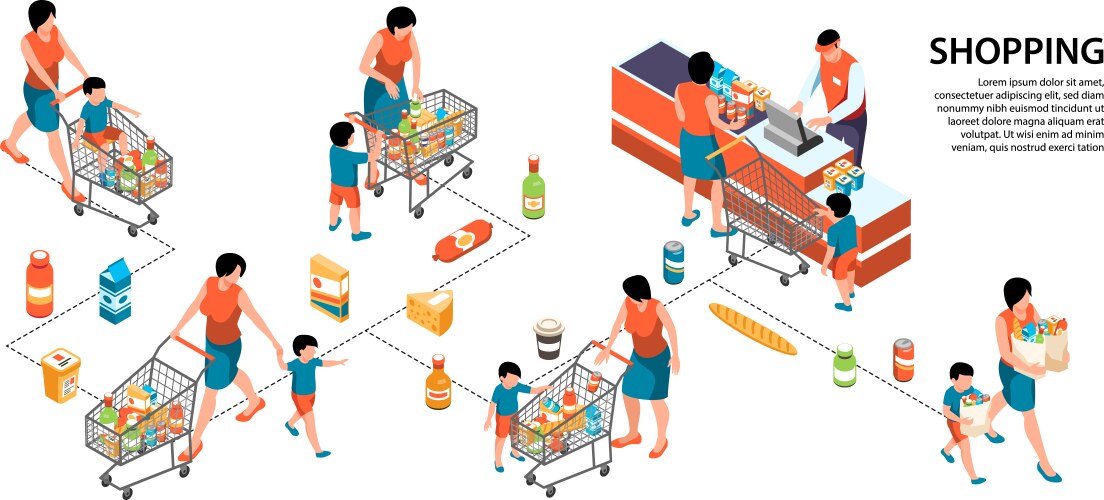 SHOPPING

Lorem ipsum dolor sit amet, consectetuer adipiscing elit, sed diam nonummy nibh euismod tincidunt ut laoreet dolore magna aliquam erat volutpat. Ut wisi enim ad minim veniam, quis nostrud exerci tation