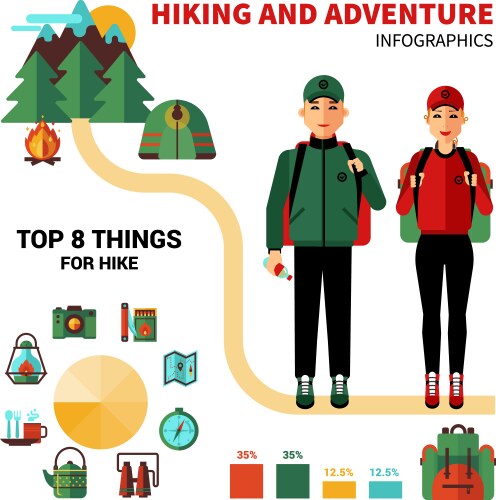 HIKING AND ADVENTURE
INFOGRAPHICS

TOP 8 THINGS
FOR HIKE

35%

35%

12.5%

12.5%