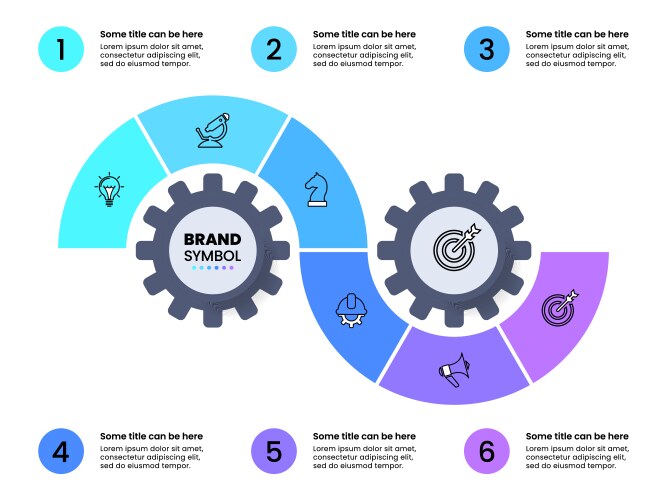 1
Some title can be here
Lorem ipsum dolor sit amet, consectetur adipiscing elit, sed do eiusmod tempor.

2
Some title can be here
Lorem ipsum dolor sit amet, consectetur adipiscing elit, sed do eiusmod tempor.

3
Some title can be here
Lorem ipsum dolor sit amet, consectetur adipiscing elit, sed do eiusmod tempor.

BRAND
SYMBOL

4
Some title can be here
Lorem ipsum dolor sit amet, consectetur adipiscing elit, sed do eiusmod tempor.

5
Some title can be here
Lorem ipsum dolor sit amet, consectetur adipiscing elit, sed do eiusmod tempor.

6
Some title can be here
Lorem ipsum dolor sit amet, consectetur adipiscing elit, sed do eiusmod tempor.